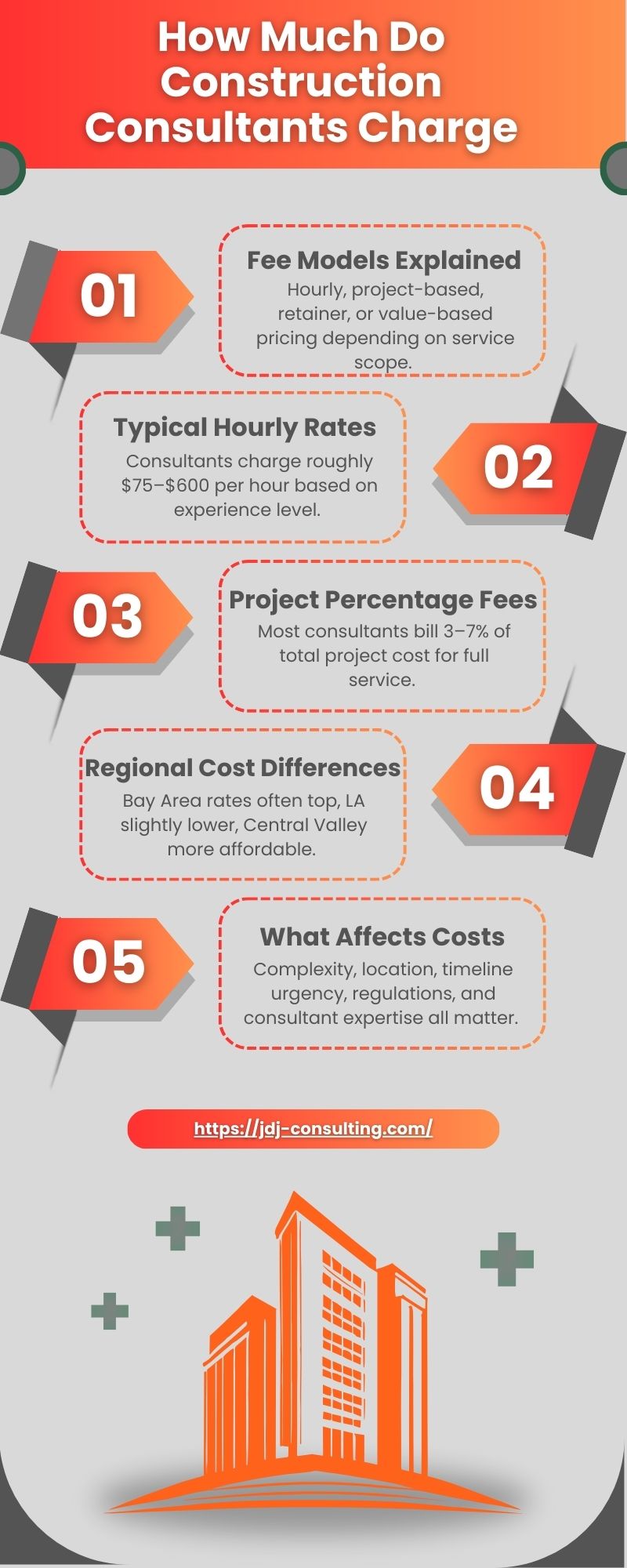 How Much Do Construction Consultants Charge

01

Fee Models Explained
Hourly, project-based, retainer, or value-based pricing depending on service scope.

Typical Hourly Rates
Consultants charge roughly \$75–\$600 per hour based on experience level.

02

03

Project Percentage Fees
Most consultants bill 3–7% of total project cost for full service.

Regional Cost Differences
Bay Area rates often top, LA slightly lower, Central Valley more affordable.

04

05

What Affects Costs
Complexity, location, timeline urgency, regulations, and consultant expertise all matter.

https://jdj-consulting.com/