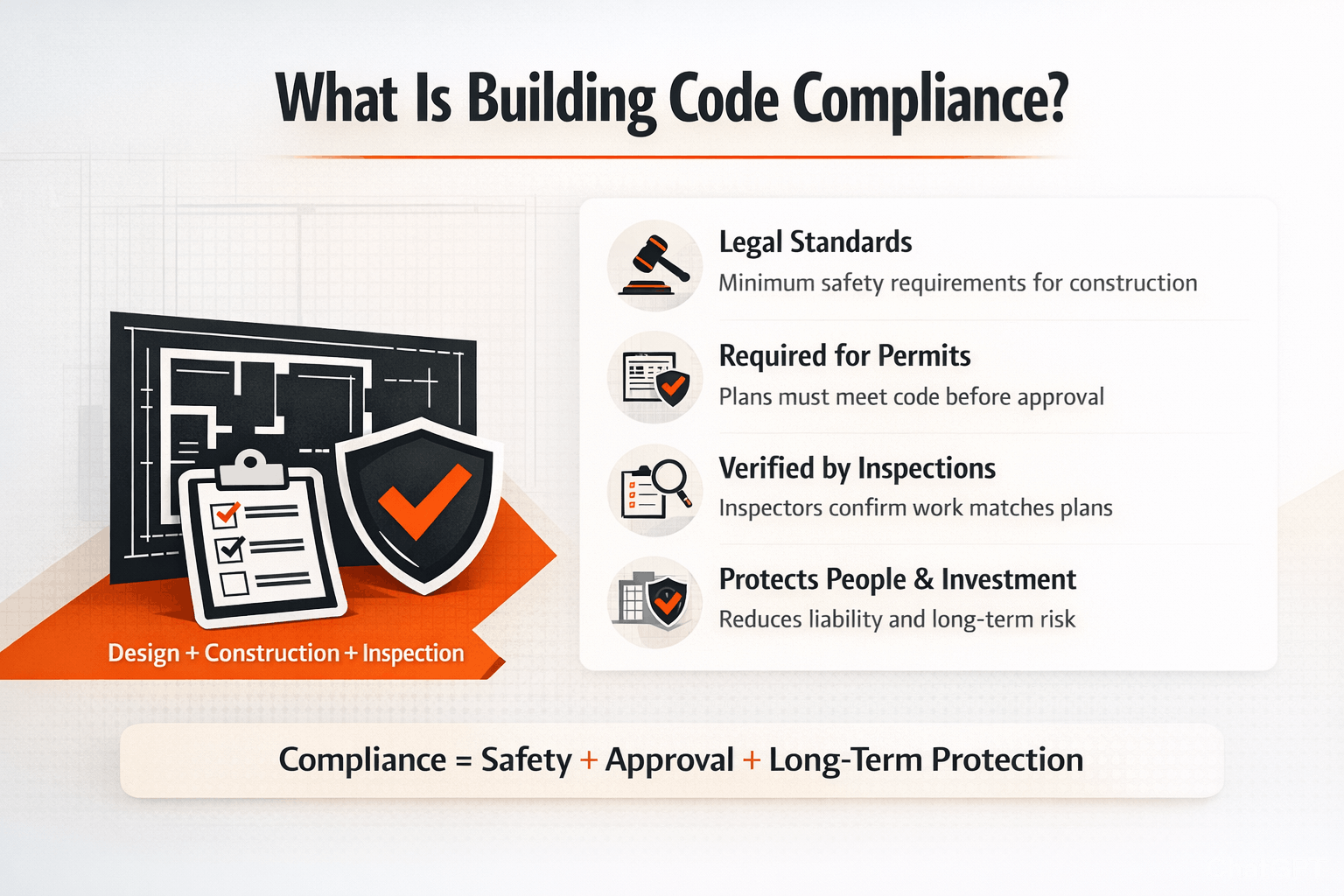 What Is Building Code Compliance?

Design + Construction + Inspection

Legal Standards
Minimum safety requirements for construction

Required for Permits
Plans must meet code before approval

Verified by Inspections
Inspectors confirm work matches plans

Protects People & Investment
Reduces liability and long-term risk

Compliance = Safety + Approval + Long-Term Protection