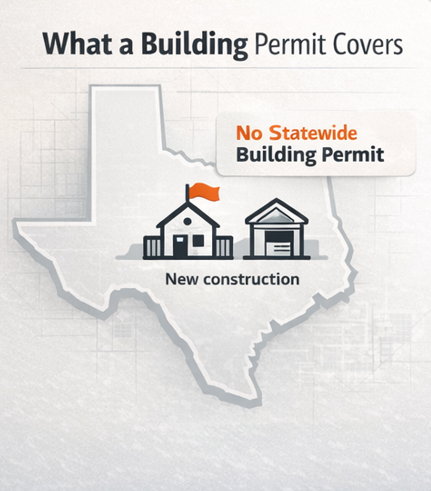 What a Building Permit Covers

No Statewide
Building Permit

New construction