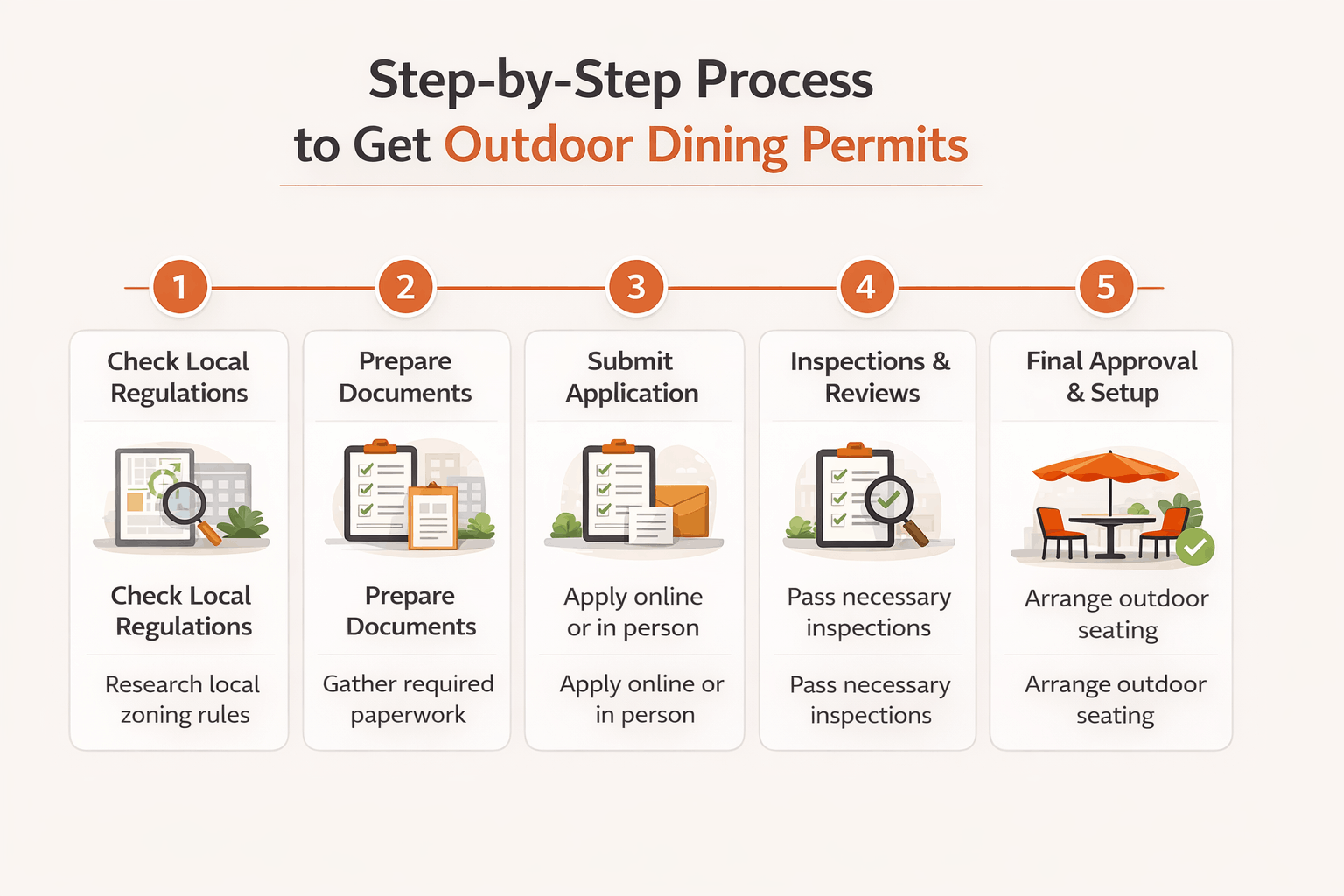 Step-by-Step Process to Get Outdoor Dining Permits

1

Check Local Regulations

Check Local Regulations

Research local zoning rules

2

Prepare Documents

Prepare Documents

Gather required paperwork

3

Submit Application

Apply online or in person

Apply online or in person

4

Inspections & Reviews

Pass necessary inspections

Pass necessary inspections

5

Final Approval & Setup

Arrange outdoor seating

Arrange outdoor seating