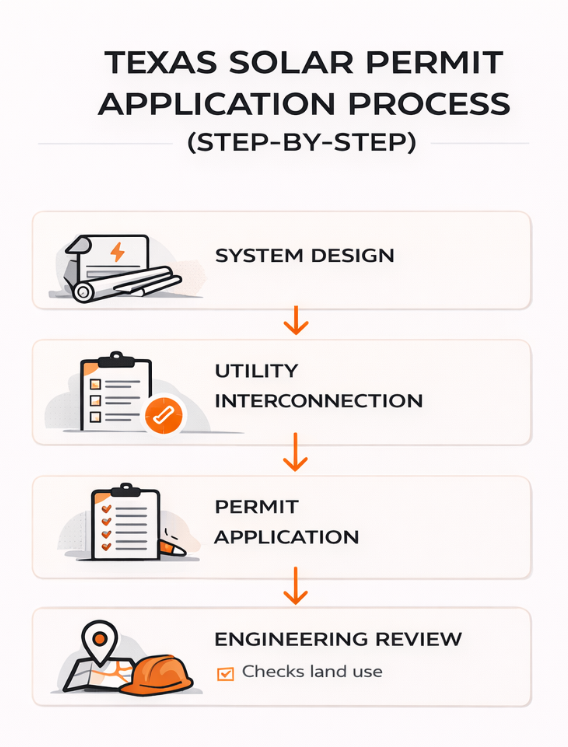 TEXAS SOLAR PERMIT APPLICATION PROCESS
(STEP-BY-STEP)

SYSTEM DESIGN

UTILITY INTERCONNECTION

PERMIT APPLICATION

ENGINEERING REVIEW
Checks land use