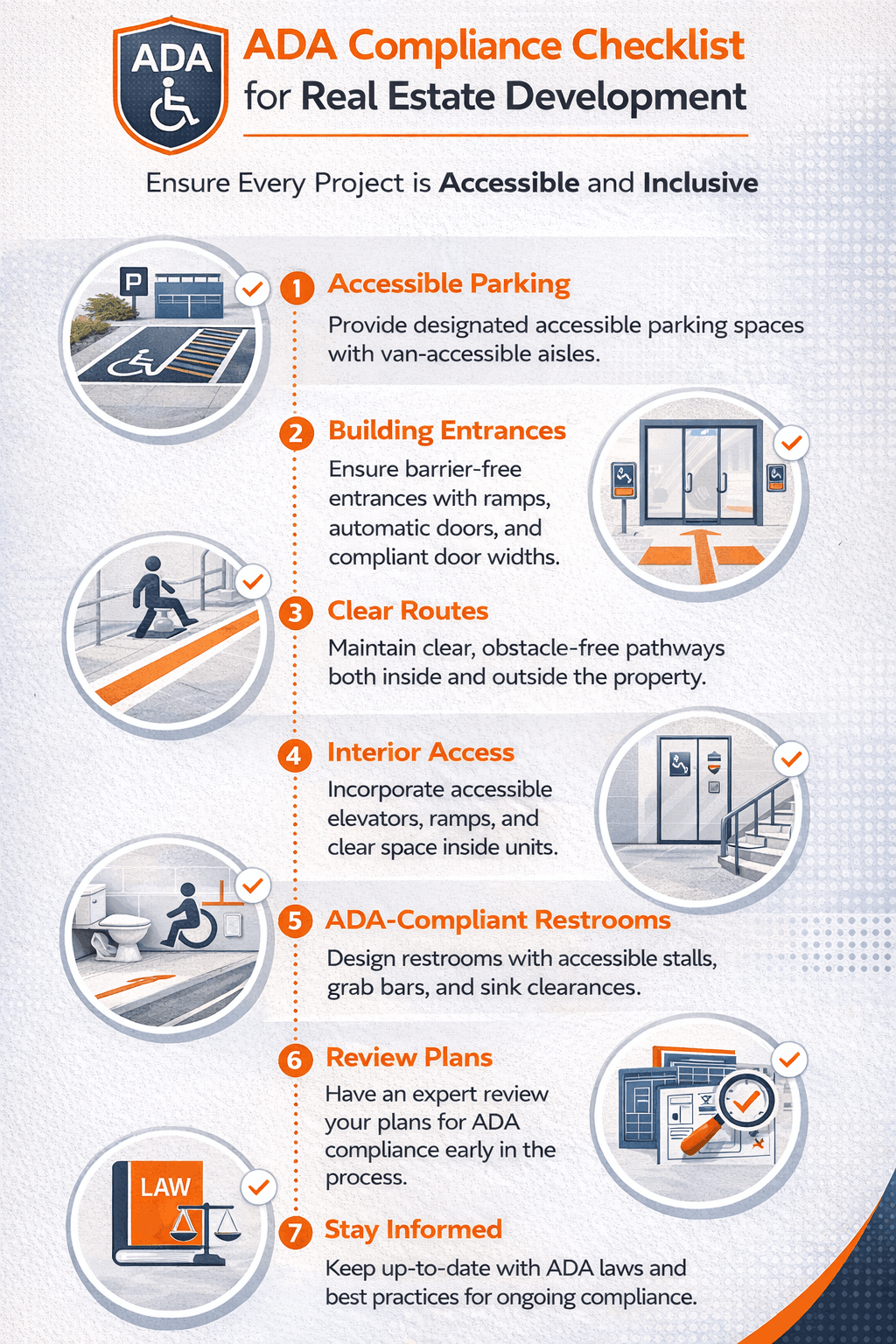 ADA

ADA Compliance Checklist
for Real Estate Development

Ensure Every Project is Accessible and Inclusive

P

1 Accessible Parking
Provide designated accessible parking spaces with van-accessible aisles.

2 Building Entrances
Ensure barrier-free entrances with ramps, automatic doors, and compliant door widths.

3 Clear Routes
Maintain clear, obstacle-free pathways both inside and outside the property.

4 Interior Access
Incorporate accessible elevators, ramps, and clear space inside units.

5 ADA-Compliant Restrooms
Design restrooms with accessible stalls, grab bars, and sink clearances.

6 Review Plans
Have an expert review your plans for ADA compliance early in the process.

LAW

7 Stay Informed
Keep up-to-date with ADA laws and best practices for ongoing compliance.