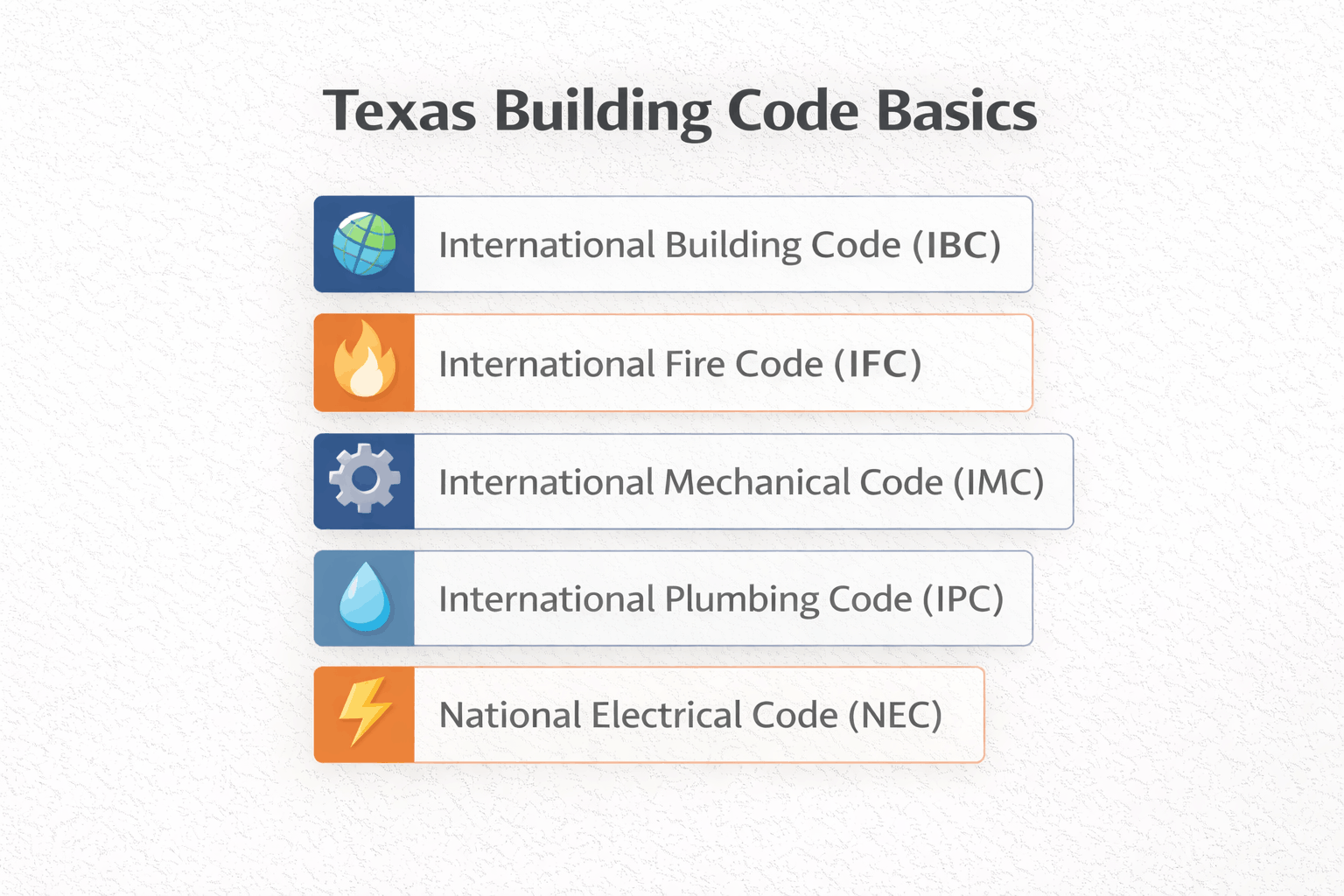 Texas Building Code Basics

International Building Code (IBC)

International Fire Code (IFC)

International Mechanical Code (IMC)

International Plumbing Code (IPC)

National Electrical Code (NEC)